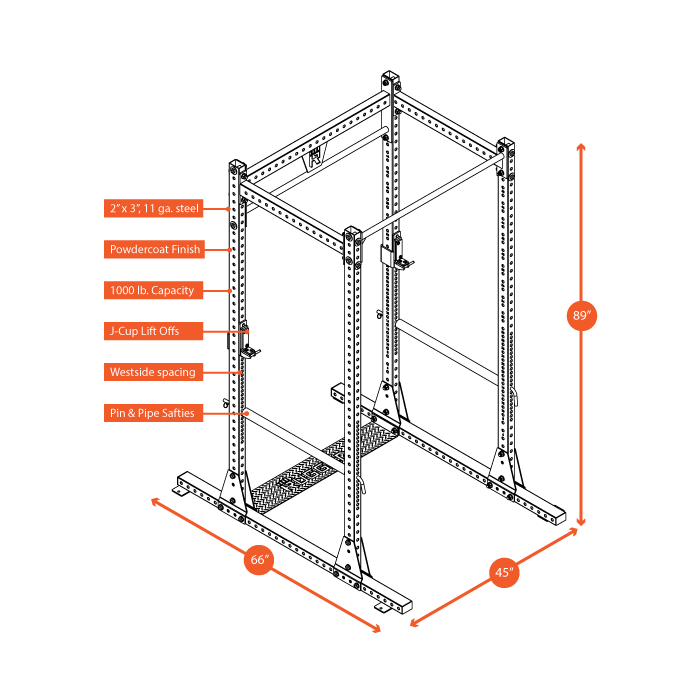 2" x 3", 11 ga. steel

Powdercoat Finish

1000 lb. Capacity

J-Cup Lift Offs

Westside spacing

Pin & Pipe Safties

89"

66"

45"