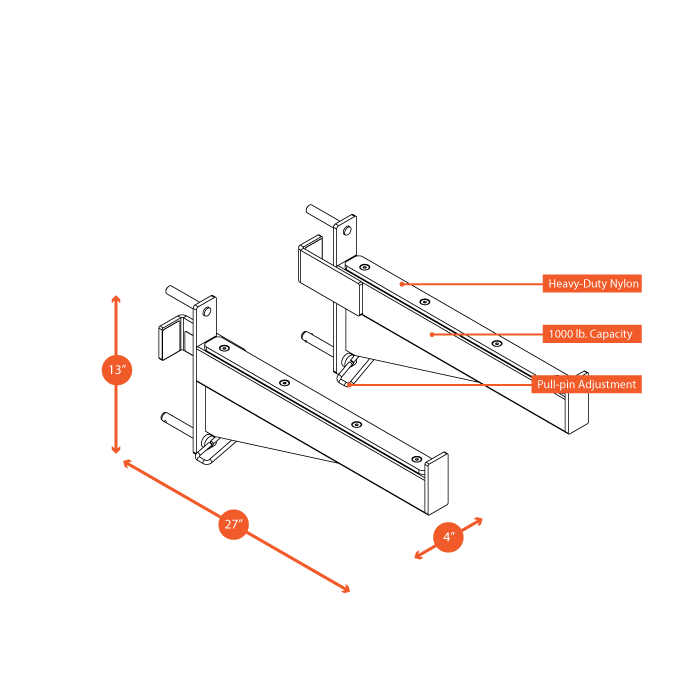 Heavy-Duty Nylon

1000 lb. Capacity

Pull-pin Adjustment

13″

27″

4″